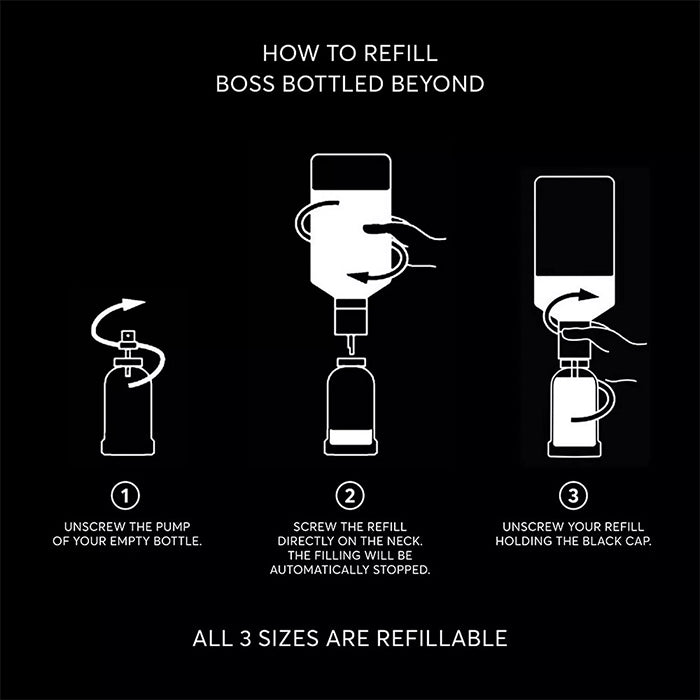 HOW TO REFILL
BOSS BOTTLED BEYOND

1
UNSCREW THE PUMP OF YOUR EMPTY BOTTLE.

2
SCREW THE REFILL DIRECTLY ON THE NECK. THE FILLING WILL BE AUTOMATICALLY STOPPED.

3
UNSCREW YOUR REFILL HOLDING THE BLACK CAP.

ALL 3 SIZES ARE REFILLABLE