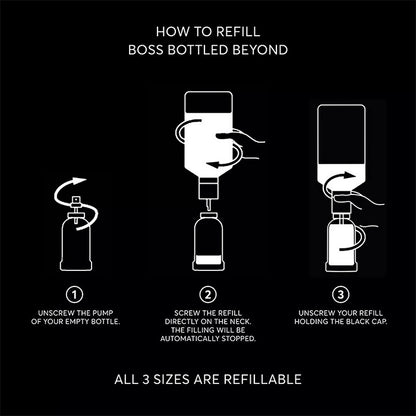 HOW TO REFILL
BOSS BOTTLED BEYOND

1
UNSCREW THE PUMP OF YOUR EMPTY BOTTLE.

2
SCREW THE REFILL DIRECTLY ON THE NECK. THE FILLING WILL BE AUTOMATICALLY STOPPED.

3
UNSCREW YOUR REFILL HOLDING THE BLACK CAP.

ALL 3 SIZES ARE REFILLABLE