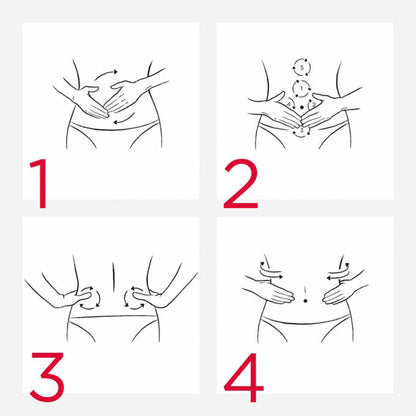 1

5
1
4
2
3

2

3

4