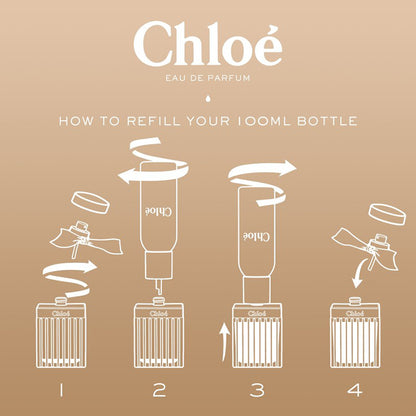 Chloé
EAU DE PARFUM

HOW TO REFILL YOUR 100ML BOTTLE

Chloé

Chloé

Chloé

Chloé

Chloé

Chloé

1 2 3 4